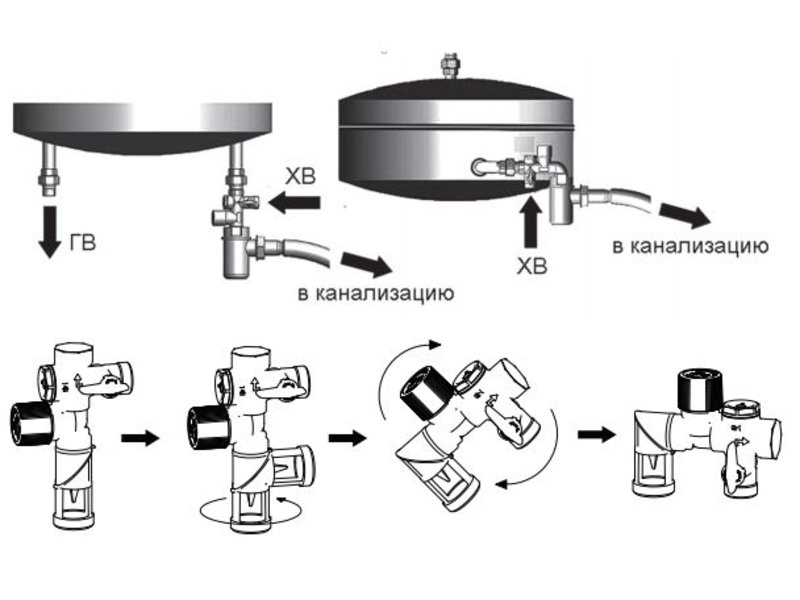 ХВ

ГВ

в канализацию

ХВ

в канализацию